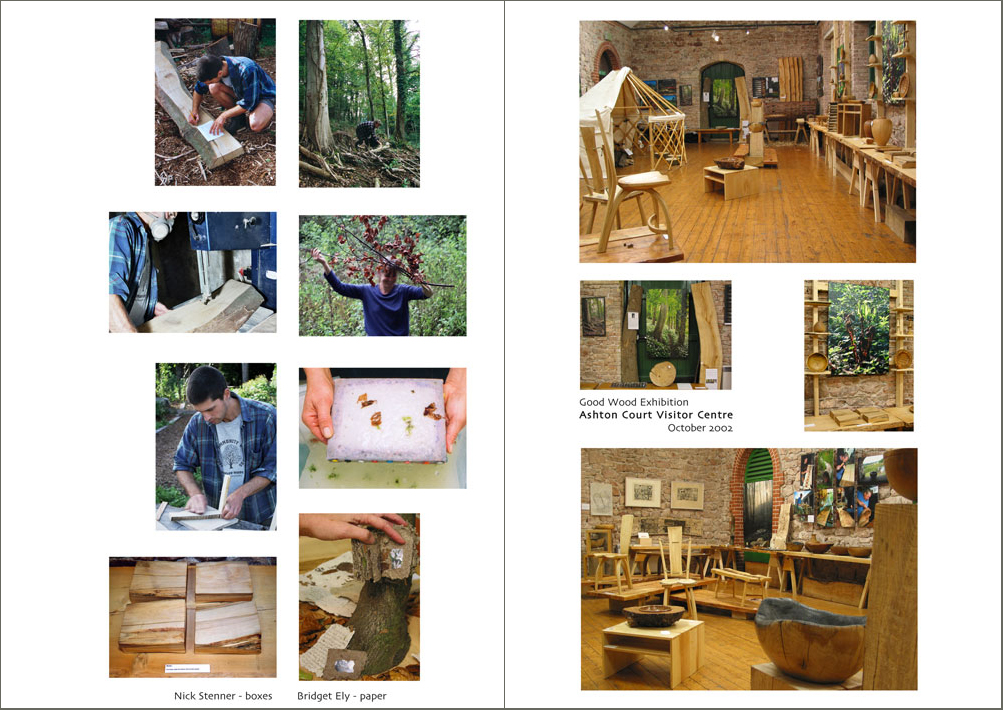 Nick Stenner - boxes

Bridget Ely - paper

Good Wood Exhibition
Ashton Court Visitor Centre
October 2002